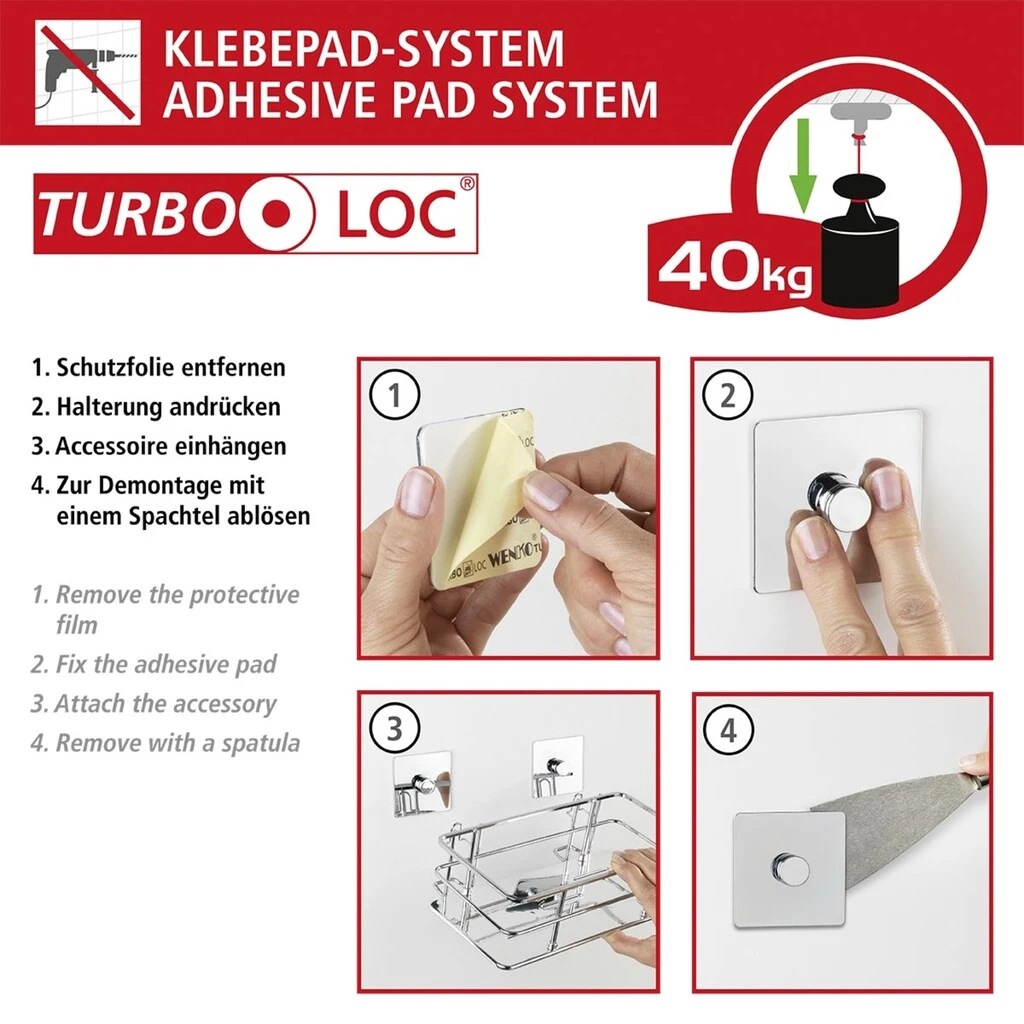 KLEBEPAD-SYSTEM
ADHESIVE PAD SYSTEM

TURBO LOC®

40kg

1. Schutzfolie entfernen
2. Halterung andrücken
3. Accessoire einhängen
4. Zur Demontage mit einem Spachtel ablösen

1. Remove the protective film
2. Fix the adhesive pad
3. Attach the accessory
4. Remove with a spatula

1

BO LOC WENKO TU

2

3

4